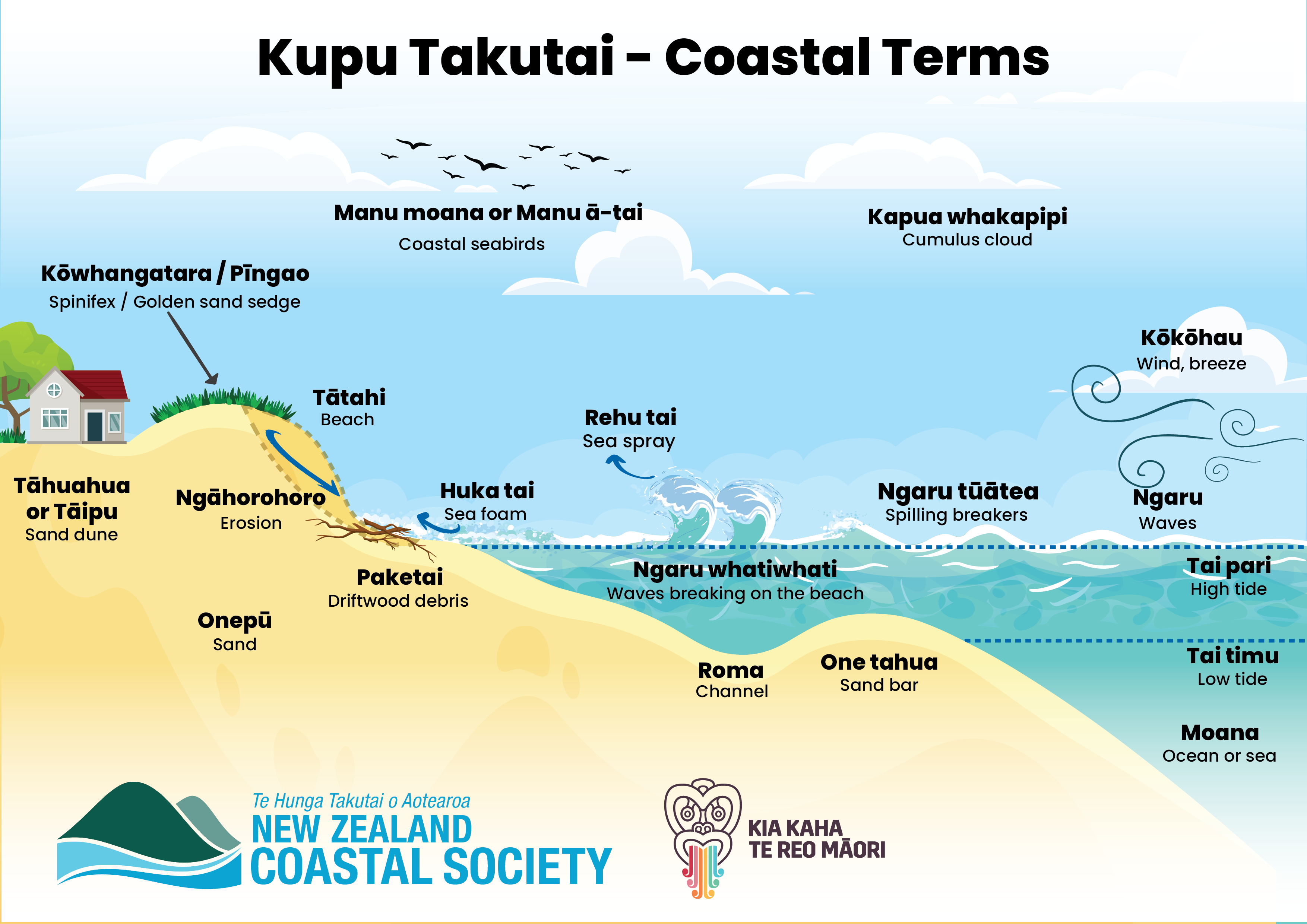 Kupu Takutai – Coastal Terms

Manu moana or Manu ā-tai
Coastal seabirds

Kapua whakapipi
Cumulus cloud

Kōwhangatara / Pīngao
Spinifex / Golden sand sedge

Kōkōhau
Wind, breeze

Tātahi
Beach

Rehu tai
Sea spray

Tāhuahua or Tāipu
Sand dune

Ngāhorohoro
Erosion

Huka tai
Sea foam

Ngaru tūātea
Spilling breakers

Ngaru
Waves

Paketai
Driftwood debris

Ngaru whatiwhati
Waves breaking on the beach

Tai pari
High tide

Onepū
Sand

Roma
Channel

One tahua
Sand bar

Tai timu
Low tide

Moana
Ocean or sea

Te Hunga Takutai o Aotearoa
NEW ZEALAND
COASTAL SOCIETY

KIA KAHA
TE REO MĀORI